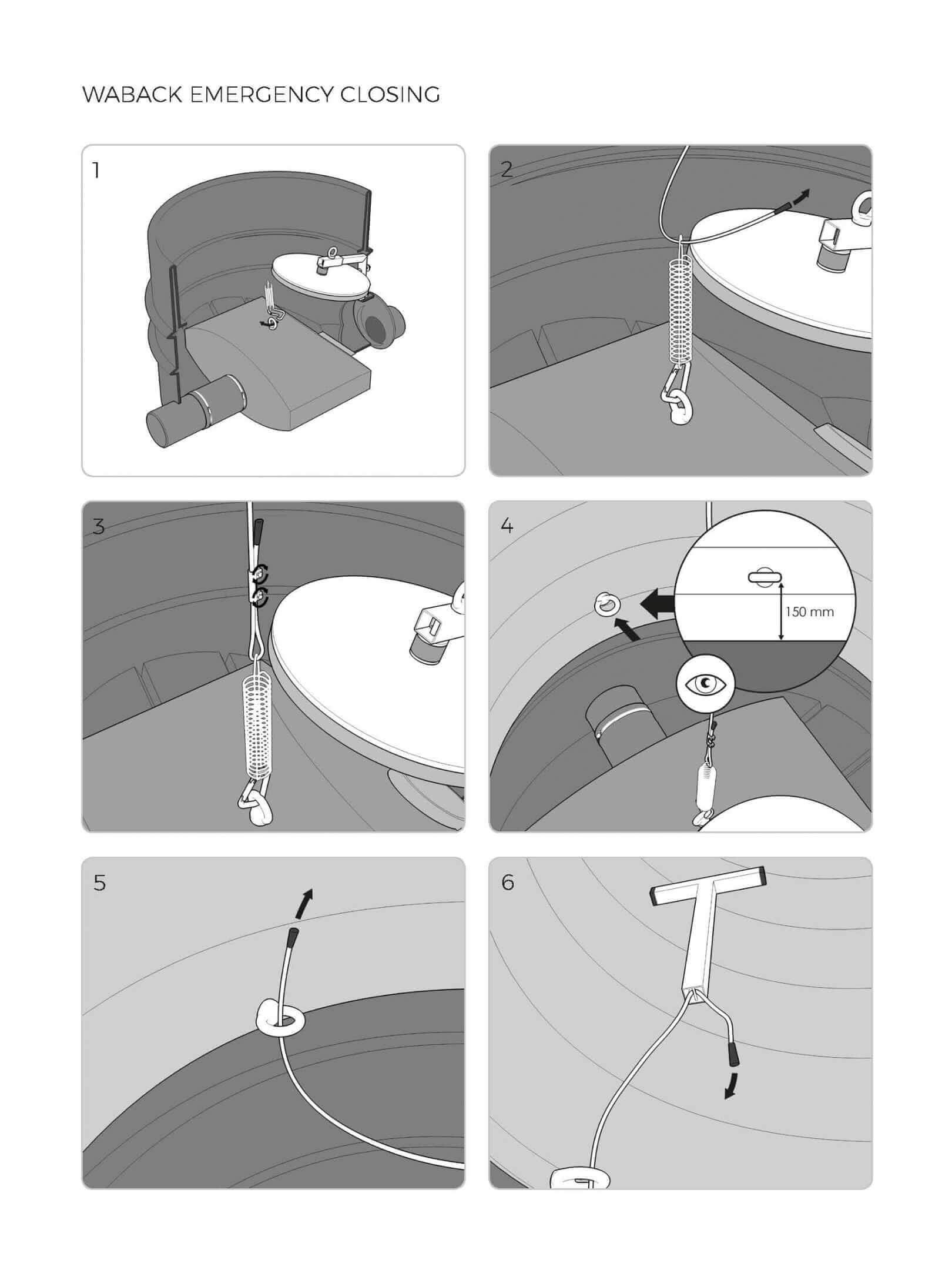 WABACK EMERGENCY CLOSING

1

2

3

4

150 mm

5

6