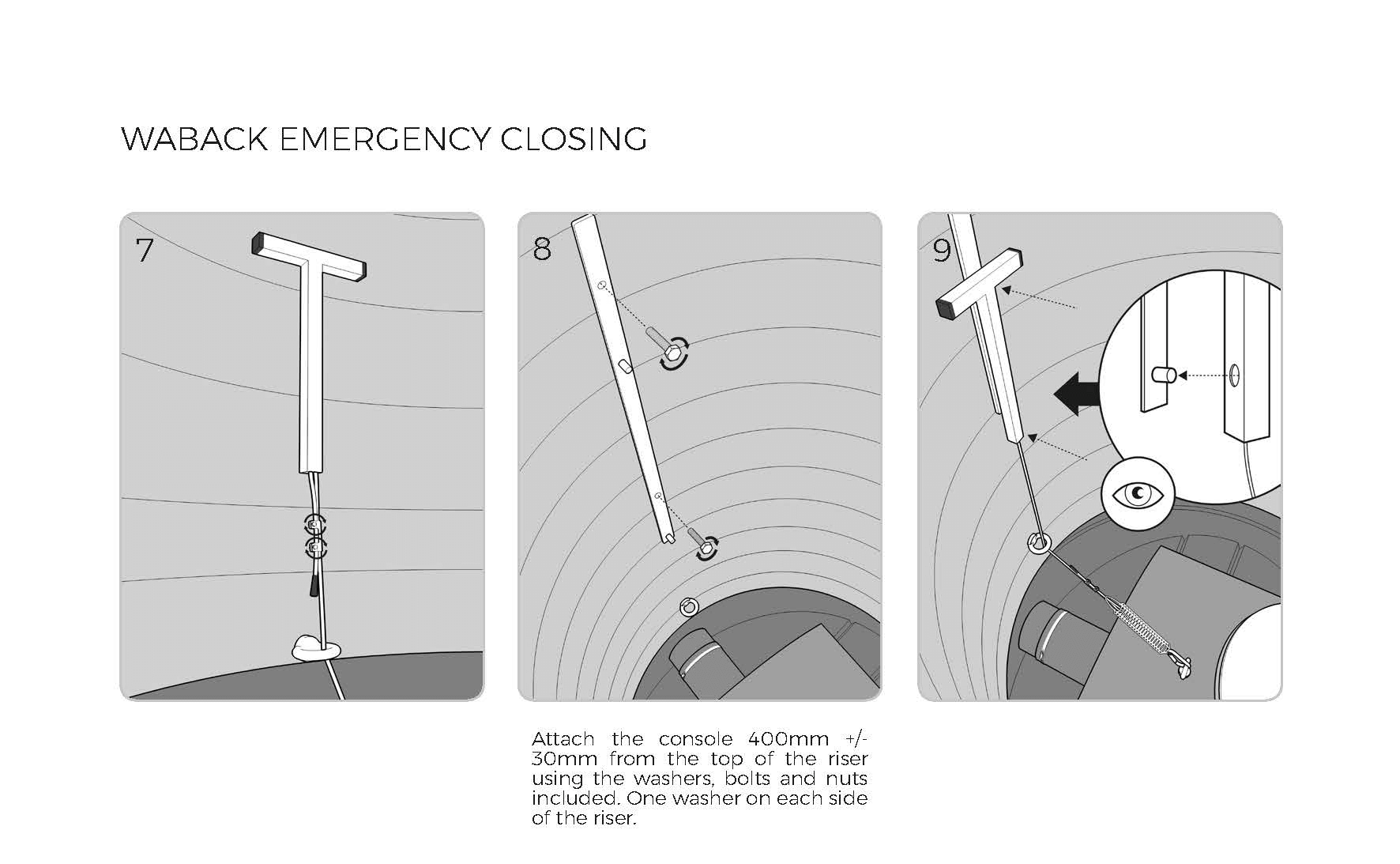 WABACK EMERGENCY CLOSING

7

8

9

Attach the console 400mm +/- 30mm from the top of the riser using the washers, bolts and nuts included. One washer on each side of the riser.