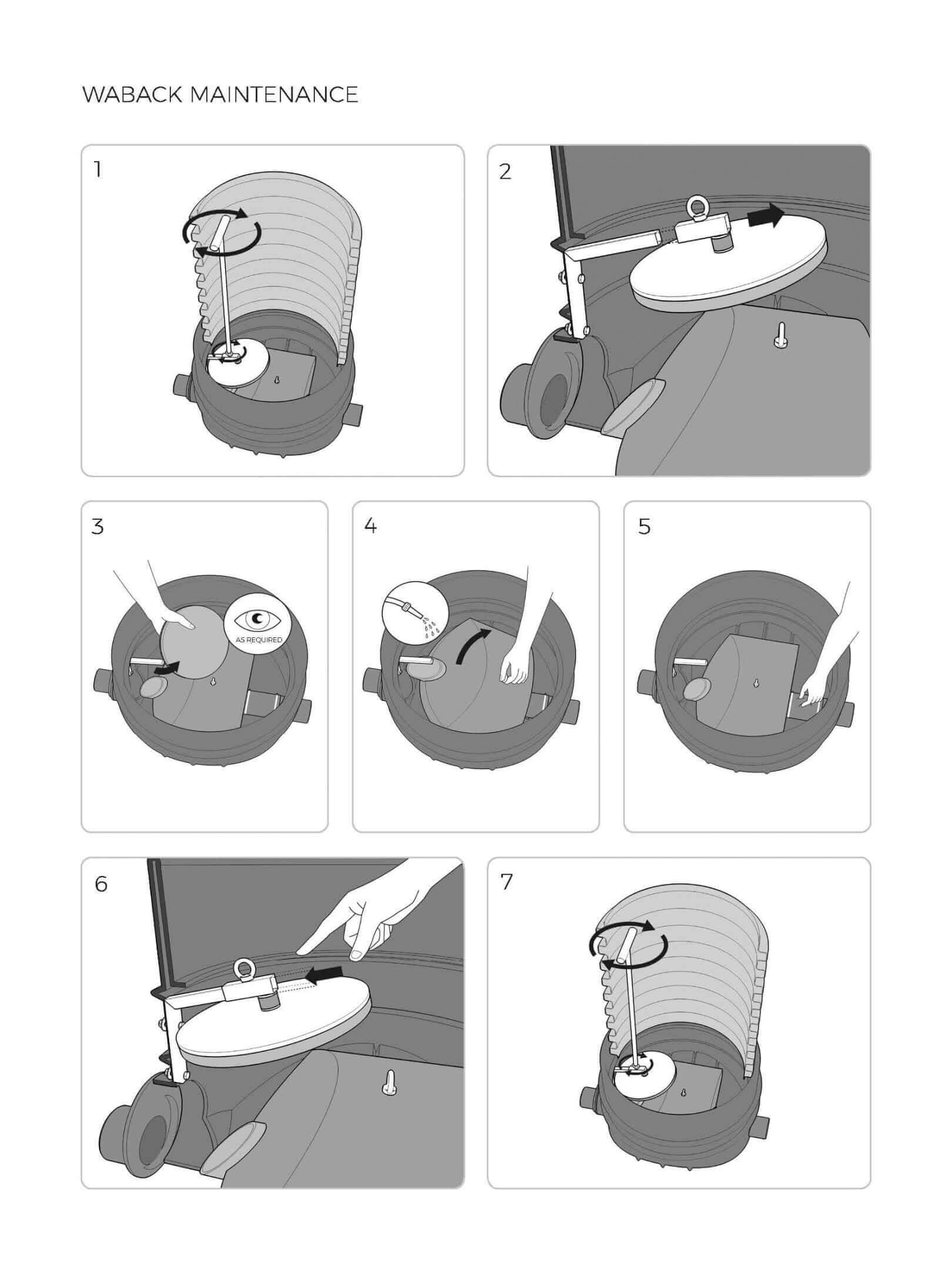 WABACK MAINTENANCE

1

2

3

AS REQUIRED

4

5

6

7