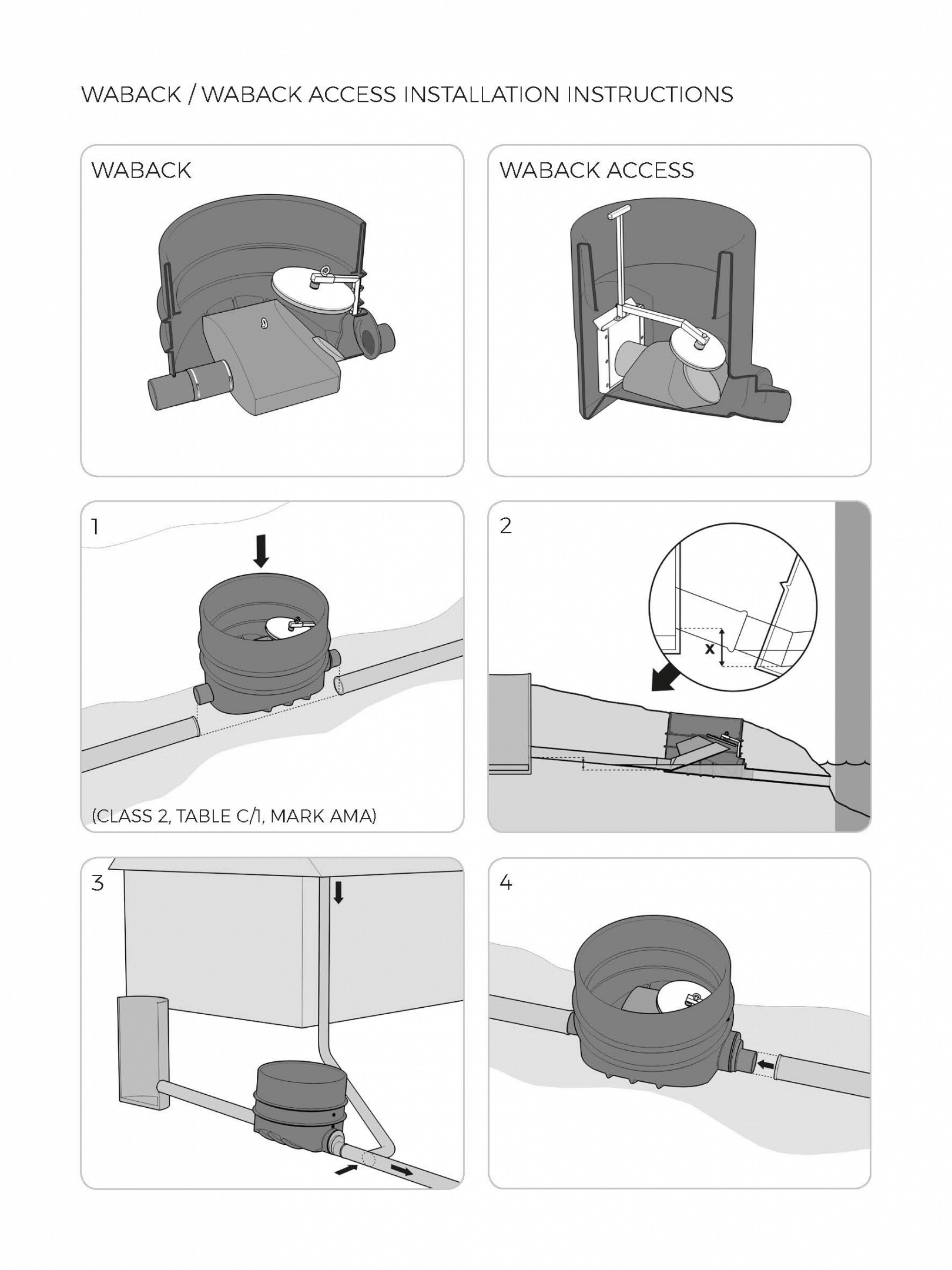 WABACK / WABACK ACCESS INSTALLATION INSTRUCTIONS

WABACK

WABACK ACCESS

1

(CLASS 2, TABLE C/1, MARK AMA)

2

x

3

4