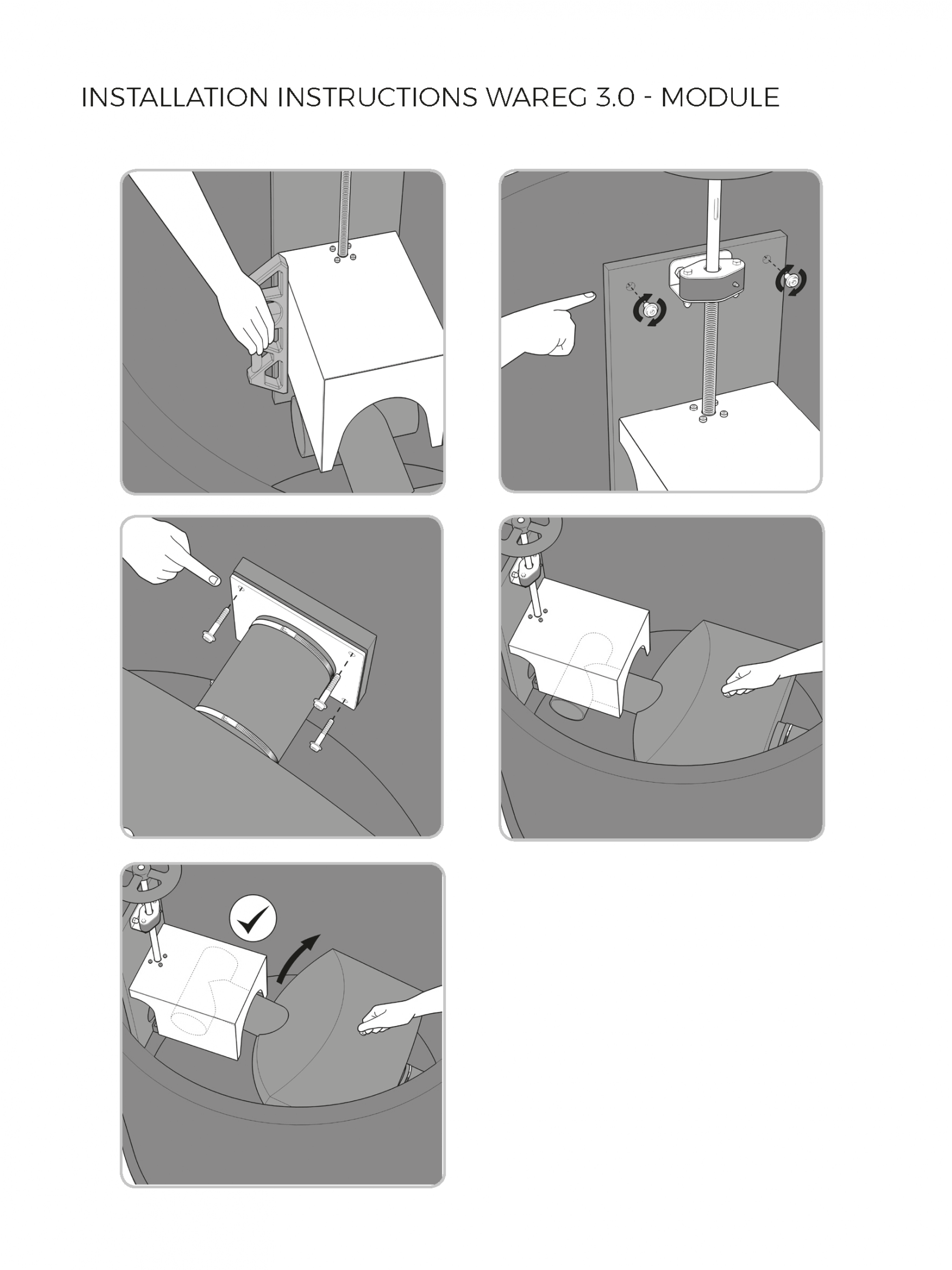 INSTALLATION INSTRUCTIONS WAREG 3.0 - MODULE